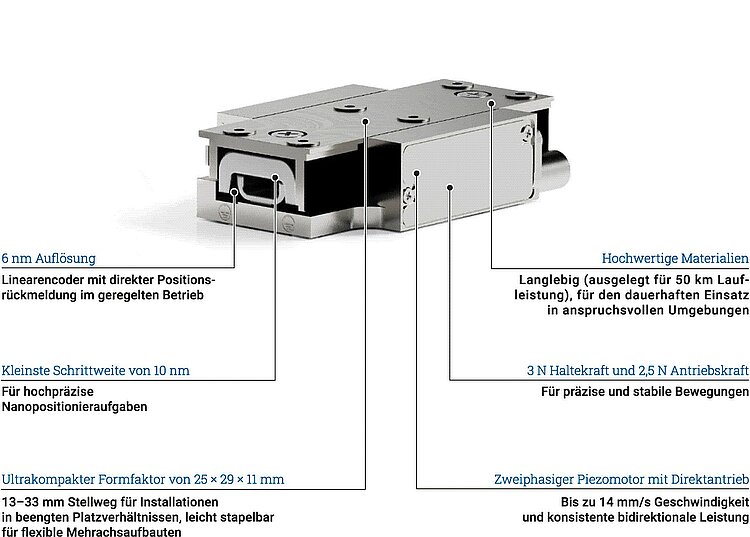 6 nm Auflösung

Linearencoder mit direkter Positionsrückmeldung im geregelten Betrieb

Kleinste Schrittweite von 10 nm

Für hochpräzise Nanopositionieraufgaben

Ultrakompakter Formfaktor von 25 × 29 × 11 mm

13–33 mm Stellweg für Installationen in beengten Platzverhältnissen, leicht stapelbar für flexible Mehrachsaufbauten

Hochwertige Materialien

Langlebig (ausgelegt für 50 km Laufleistung), für den dauerhaften Einsatz in anspruchsvollen Umgebungen

3 N Haltekraft und 2,5 N Antriebskraft

Für präzise und stabile Bewegungen

Zweiphasiger Piezomotor mit Direktantrieb

Bis zu 14 mm/s Geschwindigkeit und konsistente bidirektionale Leistung